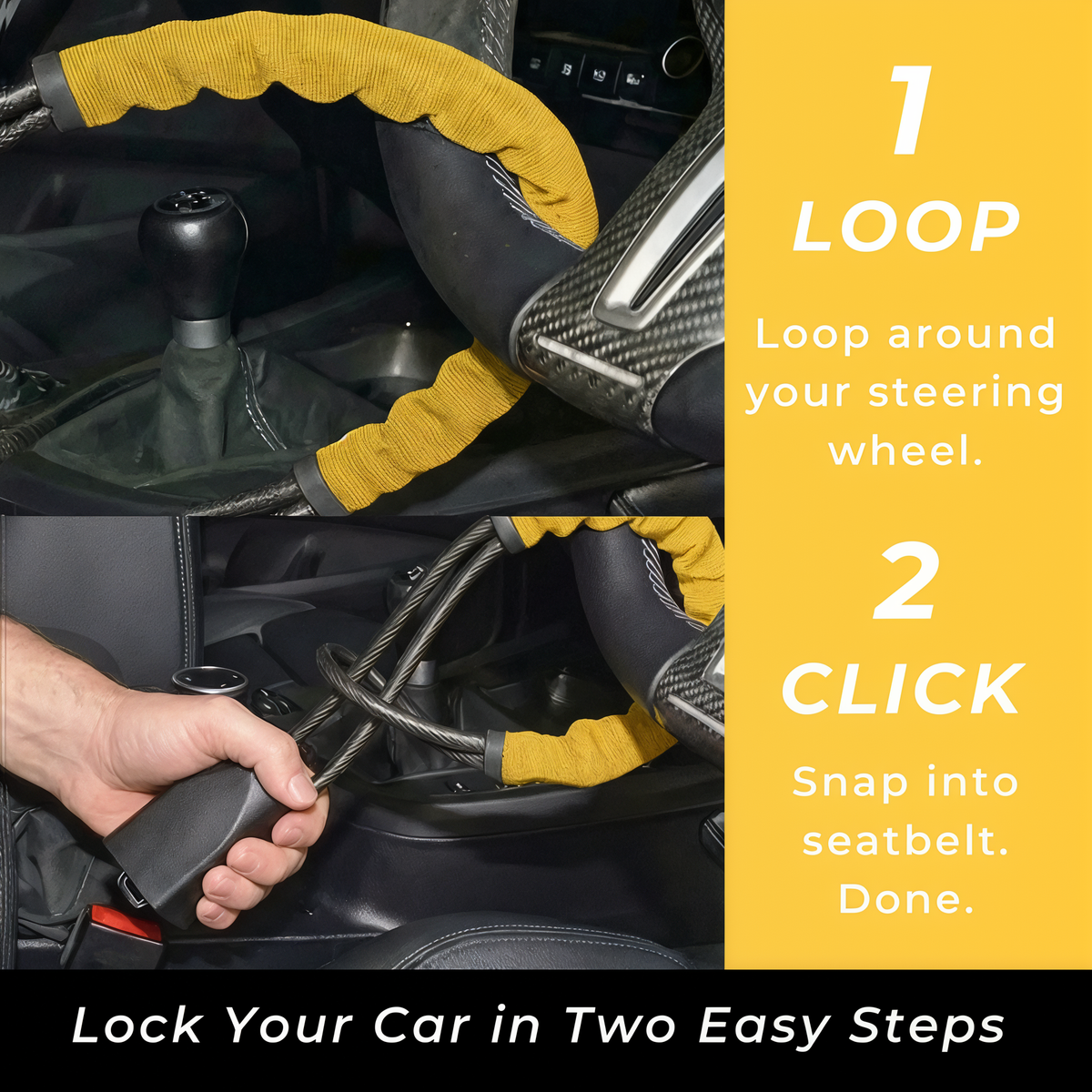 1
LOOP
Loop around your steering wheel.

2
CLICK
Snap into seatbelt. Done.

Lock Your Car in Two Easy Steps